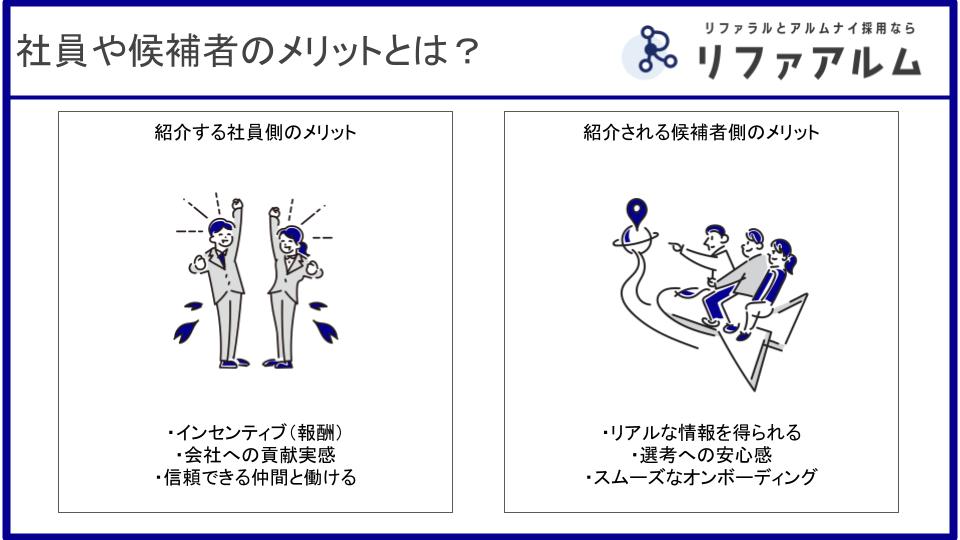 社員や候補者のメリットとは？

リファラルとアルムナイ採用なら
リファアルム

紹介する社員側のメリット

・インセンティブ（報酬）
・会社への貢献実感
・信頼できる仲間と働ける

紹介される候補者側のメリット

・リアルな情報を得られる
・選考への安心感
・スムーズなオンボーディング