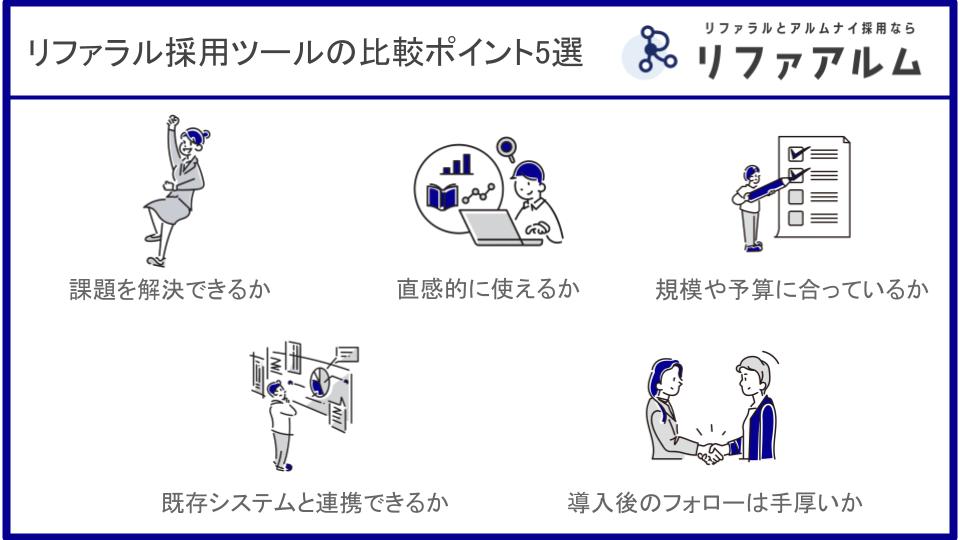 リファラル採用ツールの比較ポイント5選

リファラルとアルムナイ採用なら
リファアルム

課題を解決できるか

直感的に使えるか

規模や予算に合っているか

既存システムと連携できるか

導入後のフォローは手厚いか