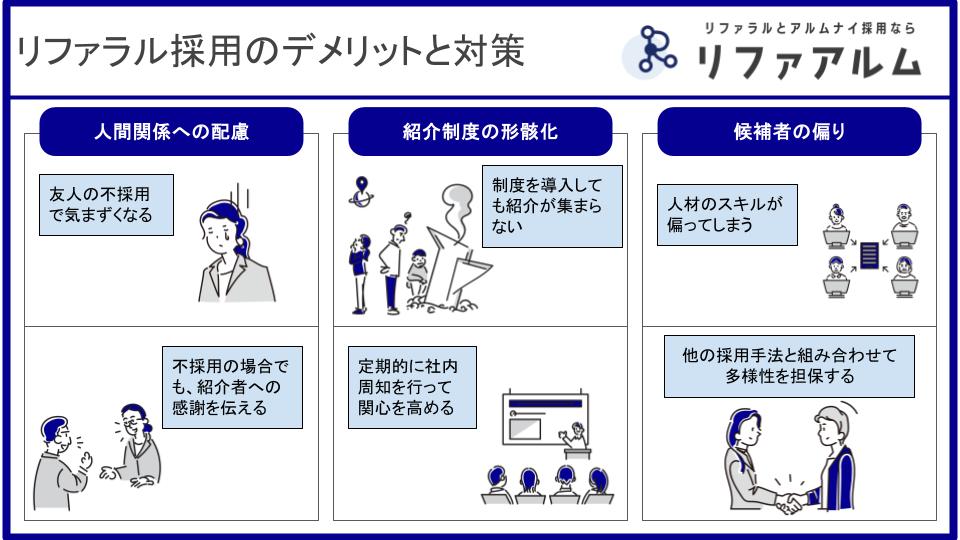 リファラル採用のデメリットと対策

リファラルとアルムナイ採用なら
リファアルム

人間関係への配慮

友人の不採用で気まずくなる

不採用の場合でも、紹介者への感謝を伝える

紹介制度の形骸化

制度を導入しても紹介が集まらない

定期的に社内周知を行って関心を高める

候補者の偏り

人材のスキルが偏ってしまう

他の採用手法と組み合わせて多様性を担保する