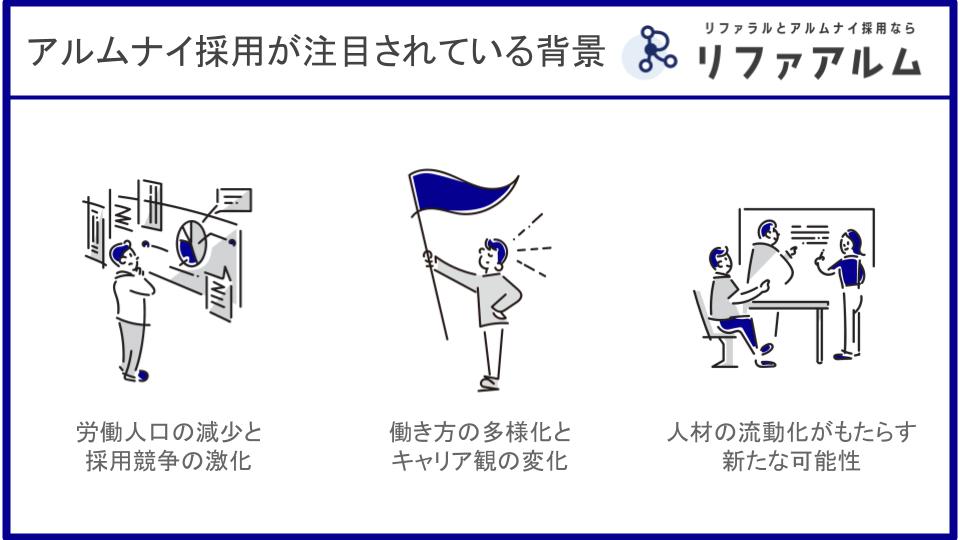 アルムナイ採用が注目されている背景

リファラルとアルムナイ採用なら
リファアルム

労働人口の減少と採用競争の激化

働き方の多様化とキャリア観の変化

人材の流動化がもたらす新たな可能性