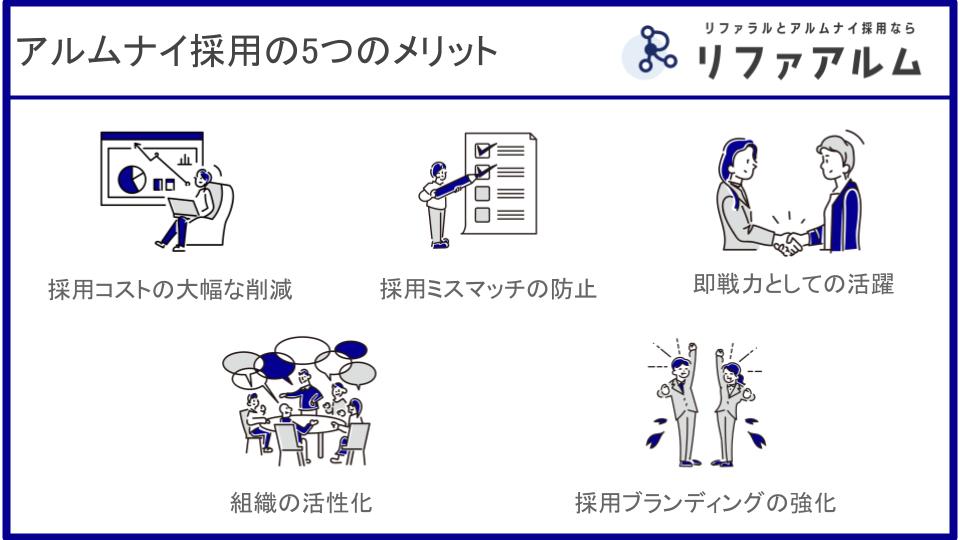 アルムナイ採用の5つのメリット

リファラルとアルムナイ採用なら
リファアルム

採用コストの大幅な削減

採用ミスマッチの防止

即戦力としての活躍

組織の活性化

採用ブランディングの強化