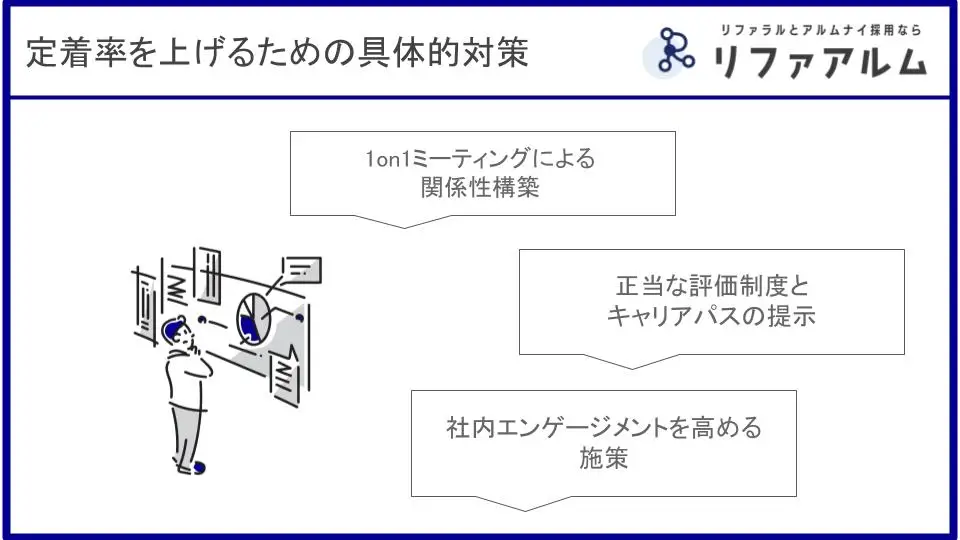 定着率を上げるための具体的対策

リファラルとアルムナイ採用なら
リファアルム

1on1ミーティングによる
関係性構築

正当な評価制度と
キャリアパスの提示

社内エンゲージメントを高める
施策