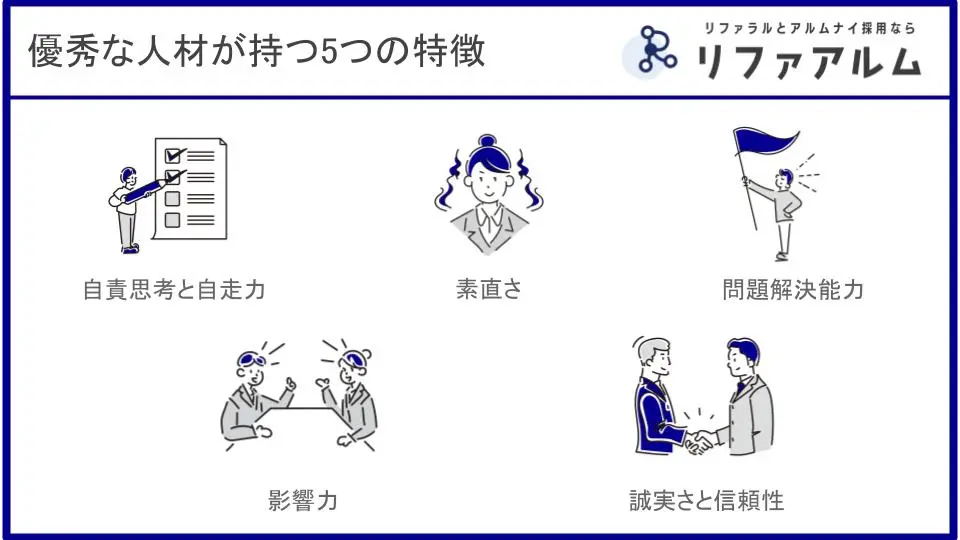 優秀な人材が持つ5つの特徴

リファラルとアルムナイ採用なら
リファアルム

自責思考と自走力

素直さ

問題解決能力

影響力

誠実さと信頼性