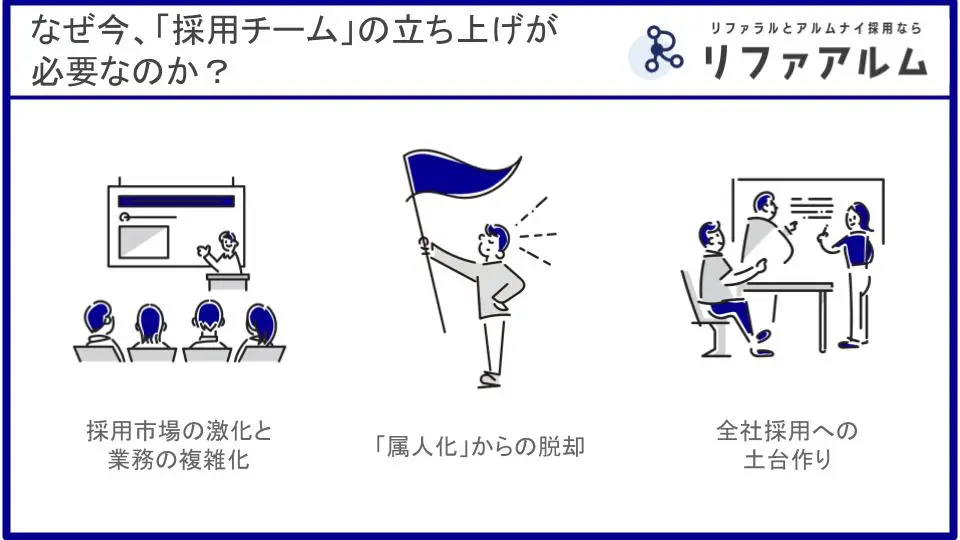 なぜ今、「採用チーム」の立ち上げが必要なのか？

リファラルとアルムナイ採用なら
リファアルム

採用市場の激化と業務の複雑化

「属人化」からの脱却

全社採用への土台作り