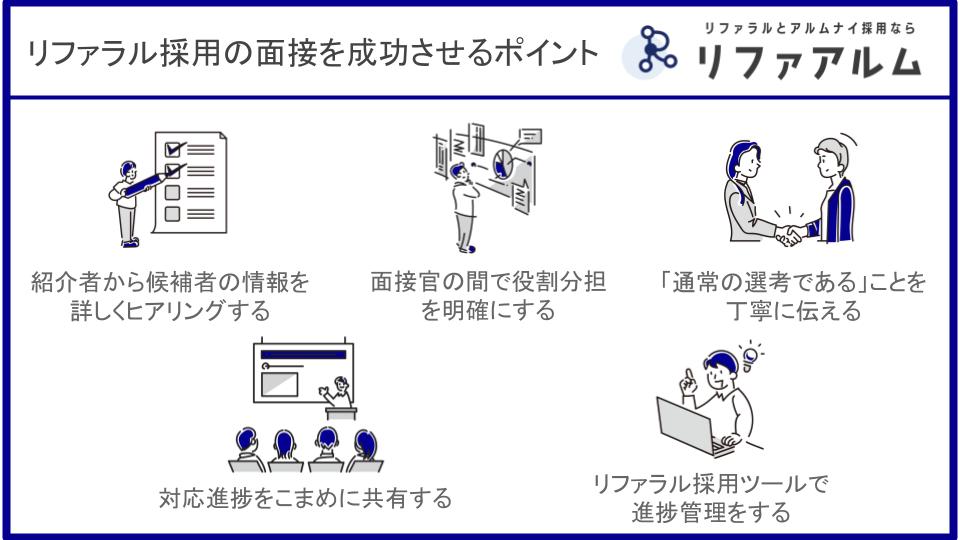 リファラル採用の面接を成功させるポイント

リファラルとアルムナイ採用なら
リファアルム

紹介者から候補者の情報を詳しくヒアリングする

面接官の間で役割分担を明確にする

「通常の選考である」ことを丁寧に伝える

対応進捗をこまめに共有する

リファラル採用ツールで進捗管理をする