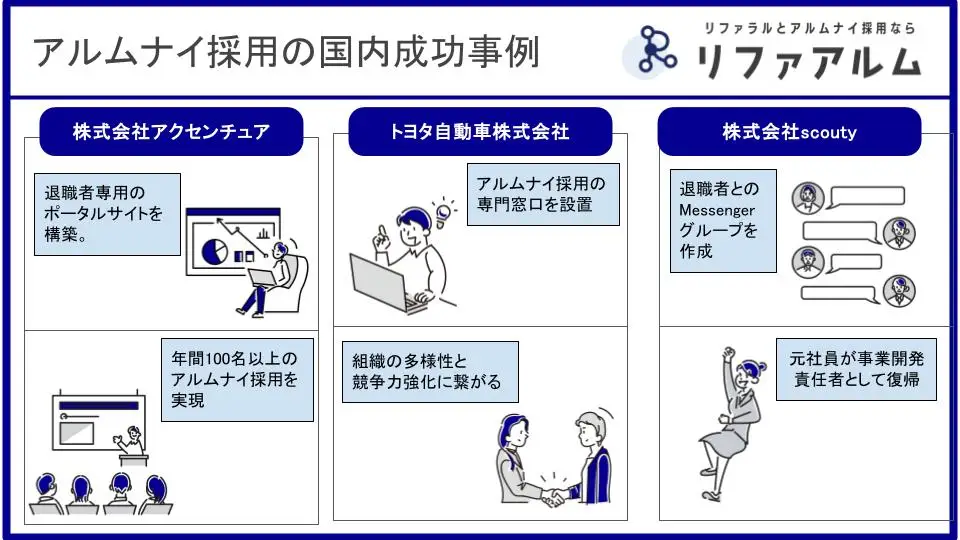 アルムナイ採用の国内成功事例

リファラルとアルムナイ採用なら
リファアルム

株式会社アクセンチュア

退職者専用のポータルサイトを構築。

年間100名以上のアルムナイ採用を実現

トヨタ自動車株式会社

アルムナイ採用の専門窓口を設置

組織の多様性と競争力強化に繋がる

株式会社scouty

退職者とのMessengerグループを作成

元社員が事業開発責任者として復帰