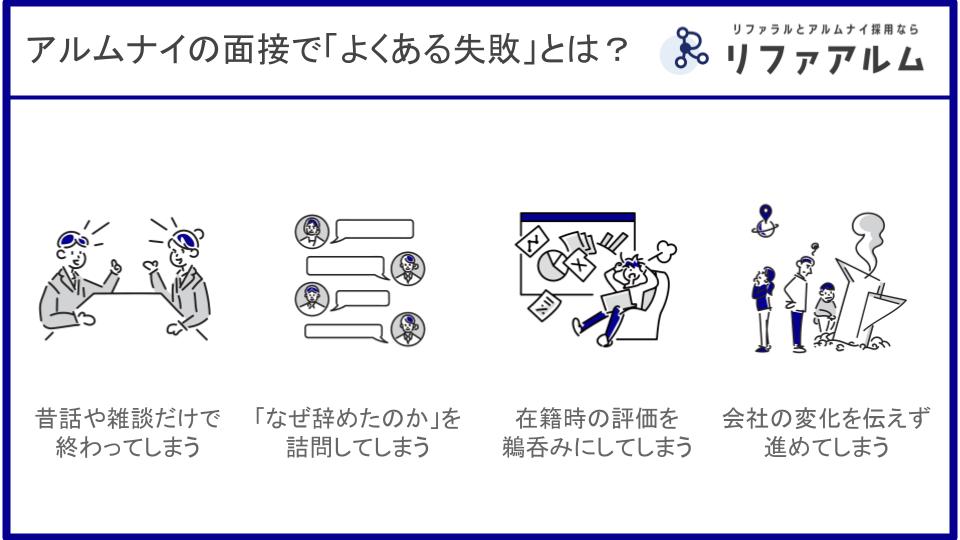 アルムナイの面接で「よくある失敗」とは？

リファラルとアルムナイ採用なら
リファアルム

昔話や雑談だけで終わってしまう

「なぜ辞めたのか」を詰問してしまう

在籍時の評価を鵜呑みにしてしまう

会社の変化を伝えず進めてしまう