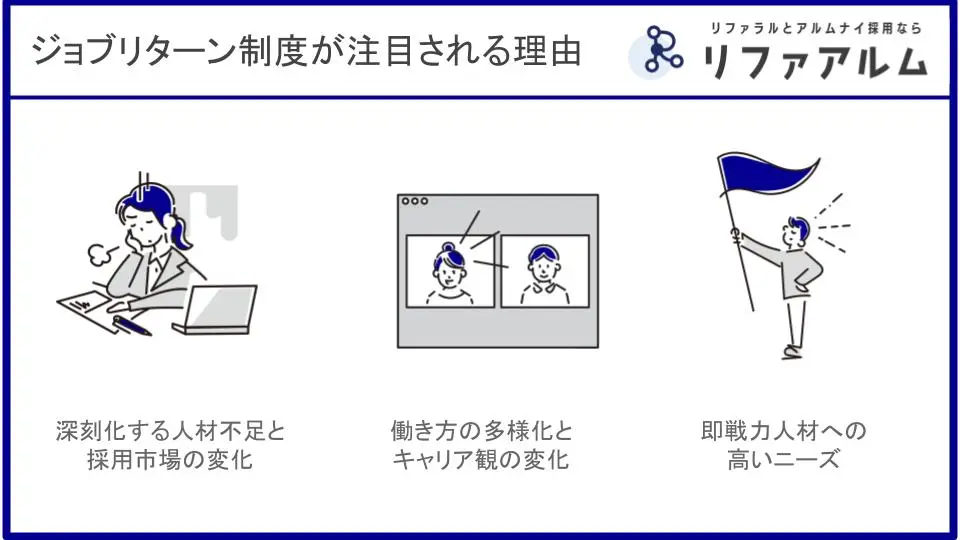 ジョブリターン制度が注目される理由

リファラルとアルムナイ採用なら
リファアルム

深刻化する人材不足と採用市場の変化

働き方の多様化とキャリア観の変化

即戦力人材への高いニーズ