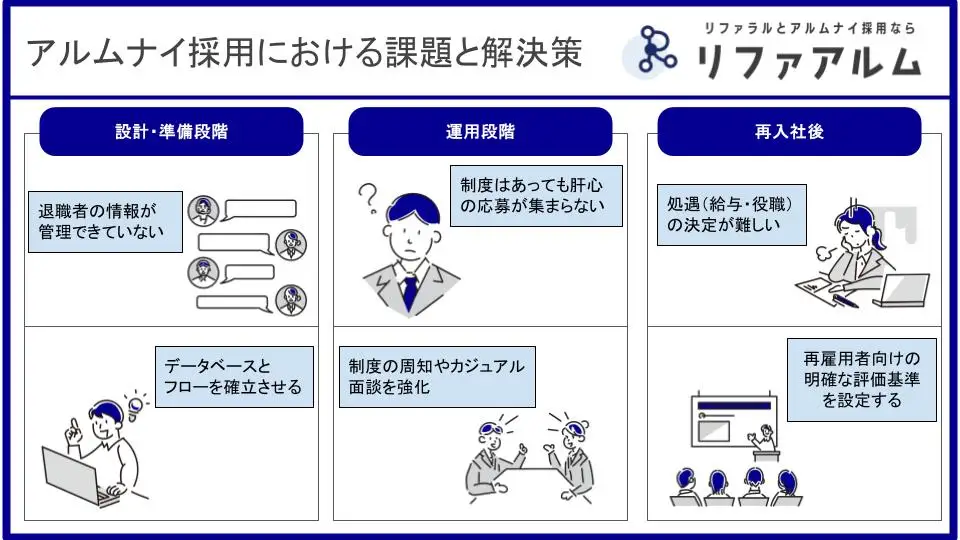 アルムナイ採用における課題と解決策

リファラルとアルムナイ採用なら
リファアルム

設計・準備段階

退職者の情報が管理できていない

データベースとフローを確立させる

運用段階

制度はあっても肝心の応募が集まらない

制度の周知やカジュアル面談を強化

再入社後

処遇(給与・役職)の決定が難しい

再雇用者向けの明確な評価基準を設定する