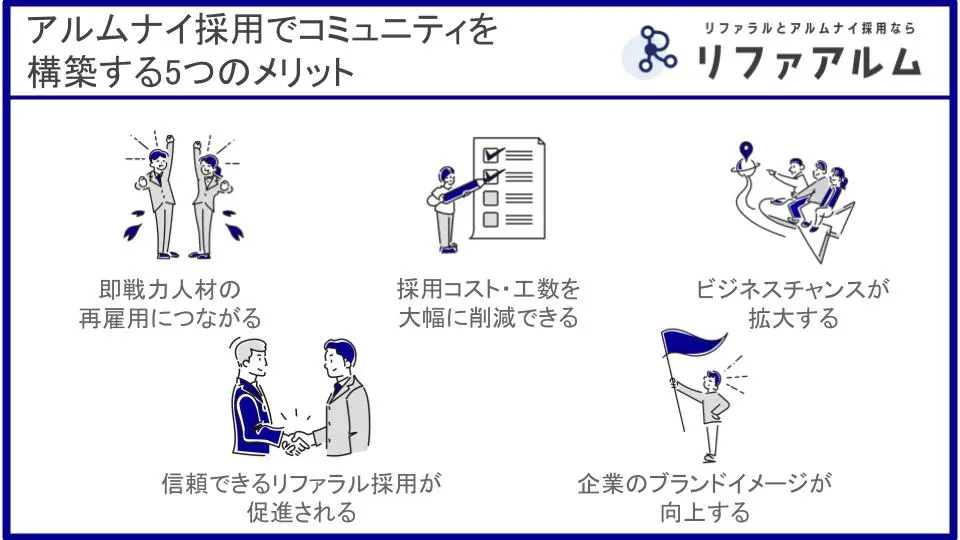 アルムナイ採用でコミュニティを構築する5つのメリット

リファラルとアルムナイ採用なら
リファアルム

即戦力人材の再雇用につながる

採用コスト・工数を大幅に削減できる

ビジネスチャンスが拡大する

信頼できるリファラル採用が促進される

企業のブランドイメージが向上する