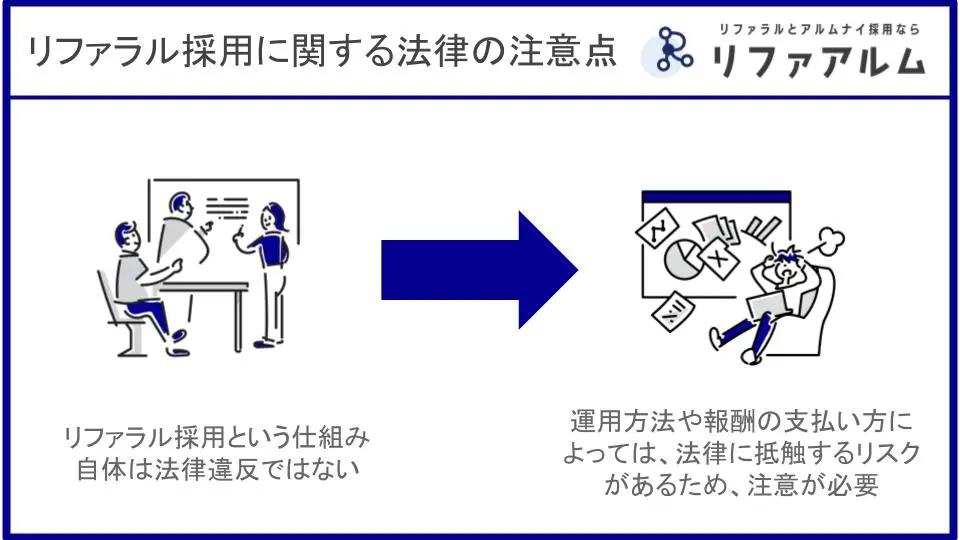 リファラル採用に関する法律の注意点

リファラルとアルムナイ採用なら
リファアルム

リファラル採用という仕組み自体は法律違反ではない

運用方法や報酬の支払い方によっては、法律に抵触するリスクがあるため、注意が必要