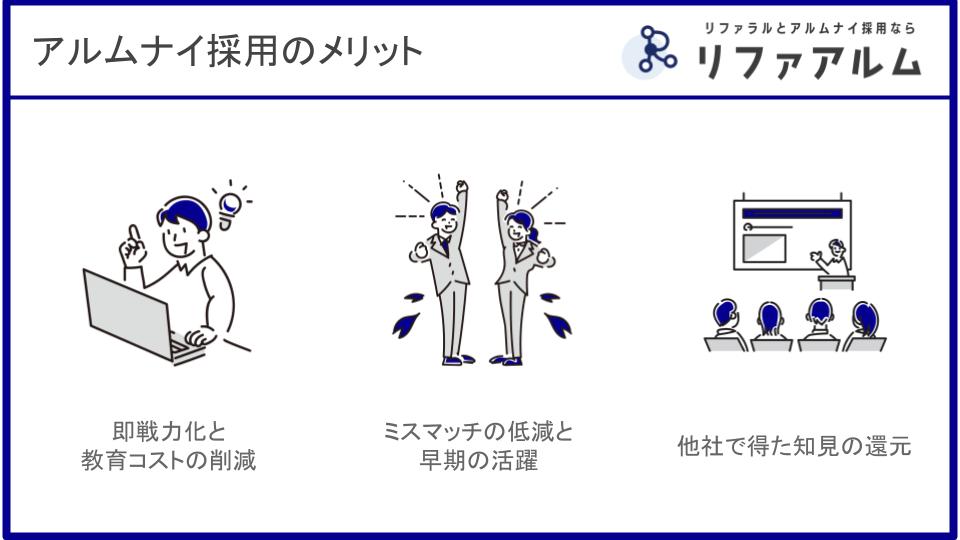 アルムナイ採用のメリット

リファラルとアルムナイ採用なら
リファアルム

即戦力化と
教育コストの削減

ミスマッチの低減と
早期の活躍

他社で得た知見の還元