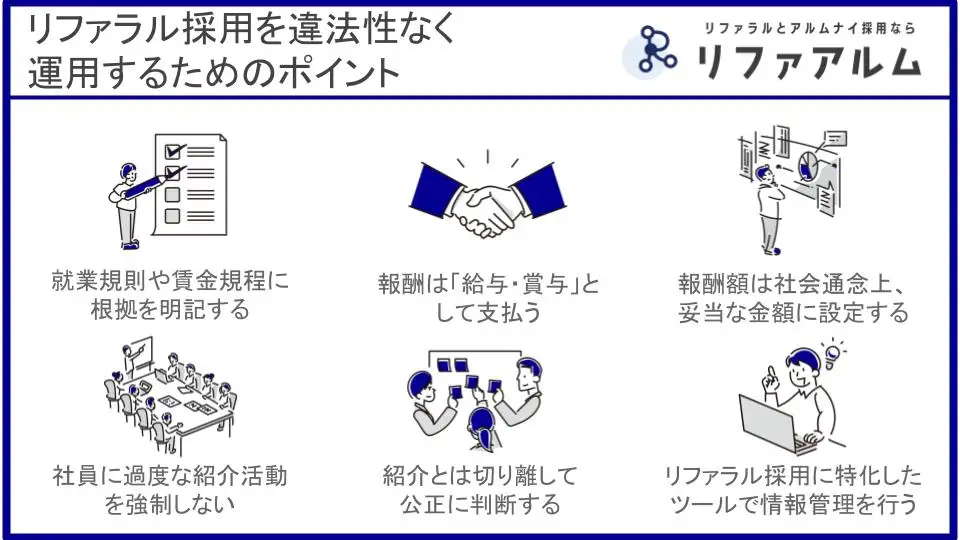 リファラル採用を違法性なく運用するためのポイント

リファラルとアルムナイ採用なら
リファアルム

就業規則や賃金規程に根拠を明記する

報酬は「給与・賞与」として支払う

報酬額は社会通念上、妥当な金額に設定する

社員に過度な紹介活動を強制しない

紹介とは切り離して公正に判断する

リファラル採用に特化したツールで情報管理を行う