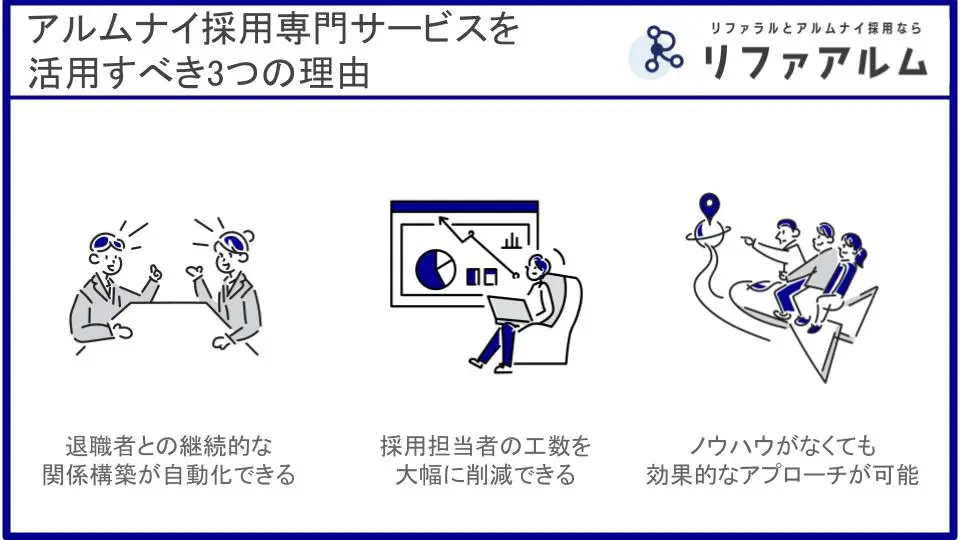 アルムナイ採用専門サービスを活用すべき3つの理由

リファラルとアルムナイ採用なら
リファアルム

退職者との継続的な関係構築が自動化できる

採用担当者の工数を大幅に削減できる

ノウハウがなくても効果的なアプローチが可能