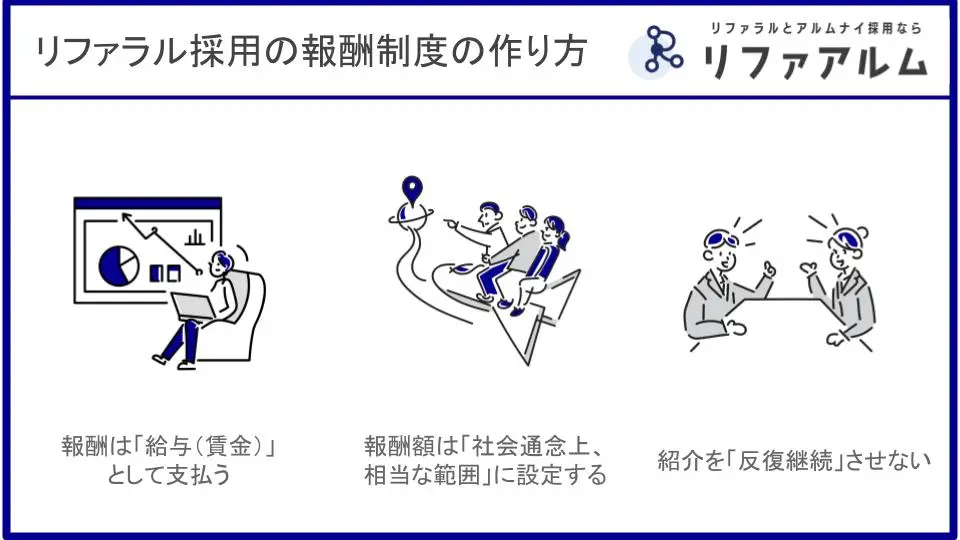 リファラル採用の報酬制度の作り方

リファラルとアルムナイ採用なら
リファアルム

報酬は「給与（賃金）」として支払う

報酬額は「社会通念上、相当な範囲」に設定する

紹介を「反復継続」させない