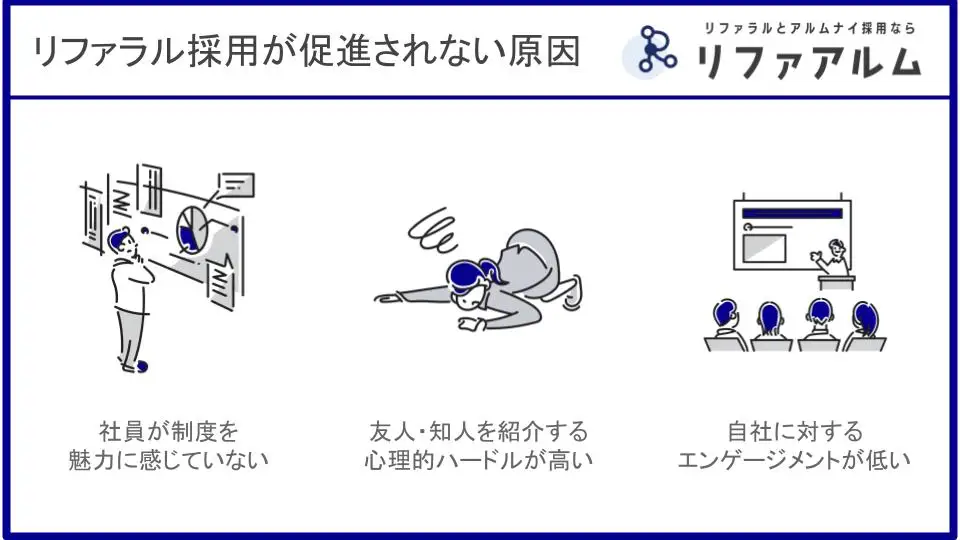 リファラル採用が促進されない原因

リファラルとアルムナイ採用なら
リファアルム

社員が制度を
魅力に感じていない

友人・知人を紹介する
心理的ハードルが高い

自社に対する
エンゲージメントが低い