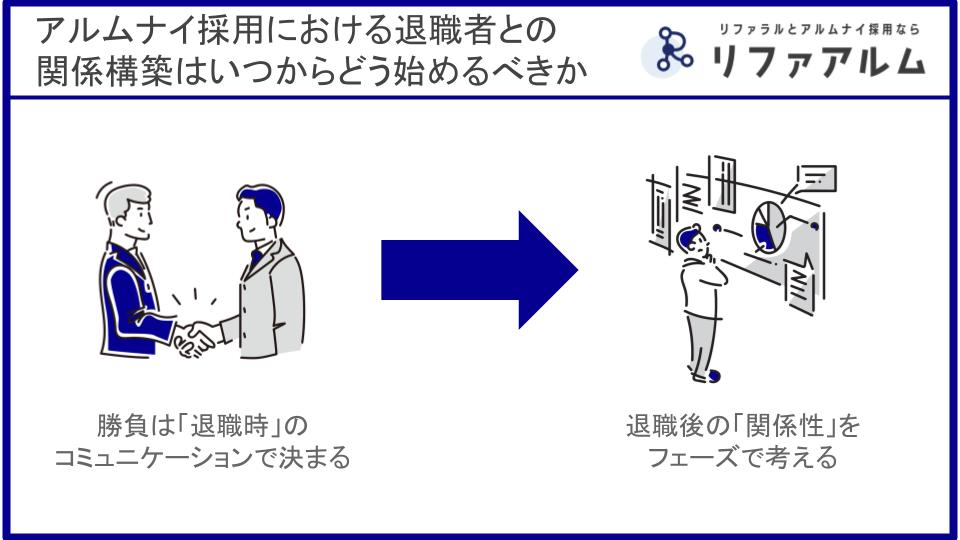 アルムナイ採用における退職者との関係構築はいつからどう始めるべきか

リファラルとアルムナイ採用なら
リファアルム

勝負は「退職時」のコミュニケーションで決まる

退職後の「関係性」をフェーズで考える