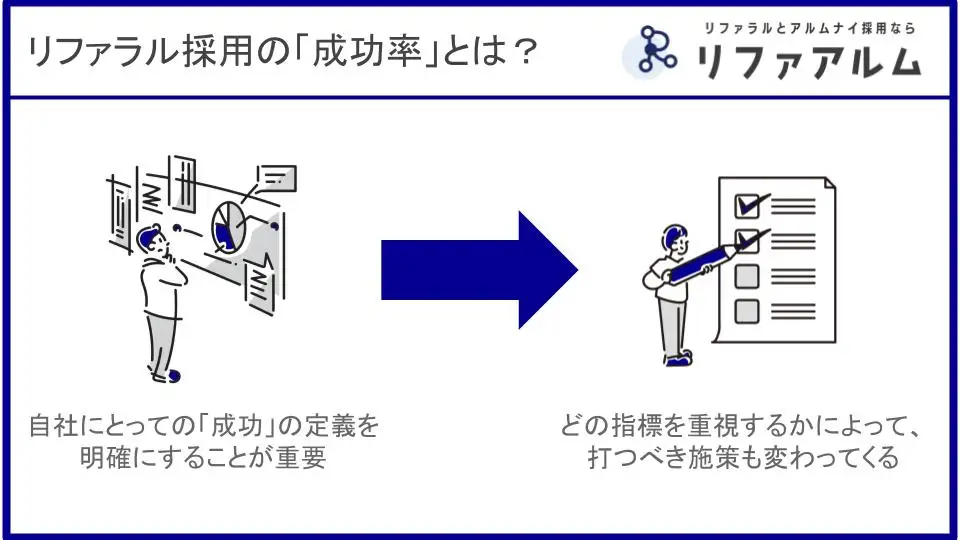 リファラル採用の「成功率」とは？

リファラルとアルムナイ採用なら
リファアルム

自社にとっての「成功」の定義を明確にすることが重要

どの指標を重視するかによって、打つべき施策も変わってくる