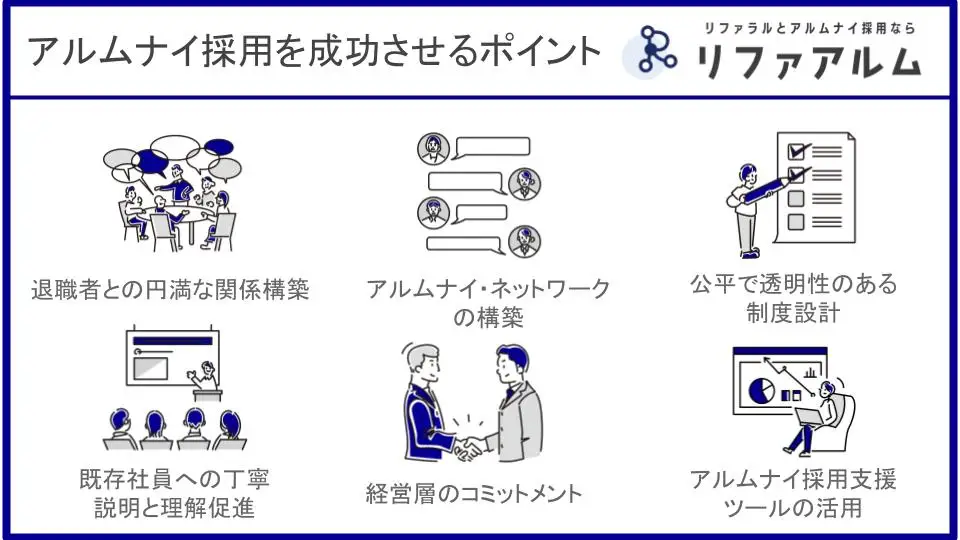 アルムナイ採用を成功させるポイント

リファラルとアルムナイ採用なら
リファアルム

退職者との円満な関係構築

アルムナイ・ネットワークの構築

公平で透明性のある制度設計

既存社員への丁寧説明と理解促進

経営層のコミットメント

アルムナイ採用支援ツールの活用