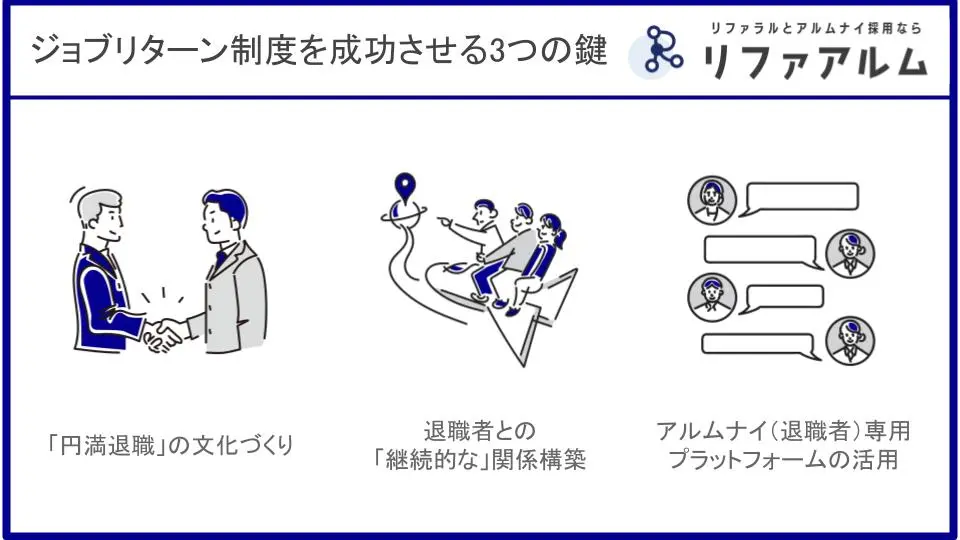 ジョブリターン制度を成功させる3つの鍵

リファラルとアルムナイ採用なら
リファアルム

「円満退職」の文化づくり

退職者との
「継続的な」関係構築

アルムナイ(退職者)専用
プラットフォームの活用