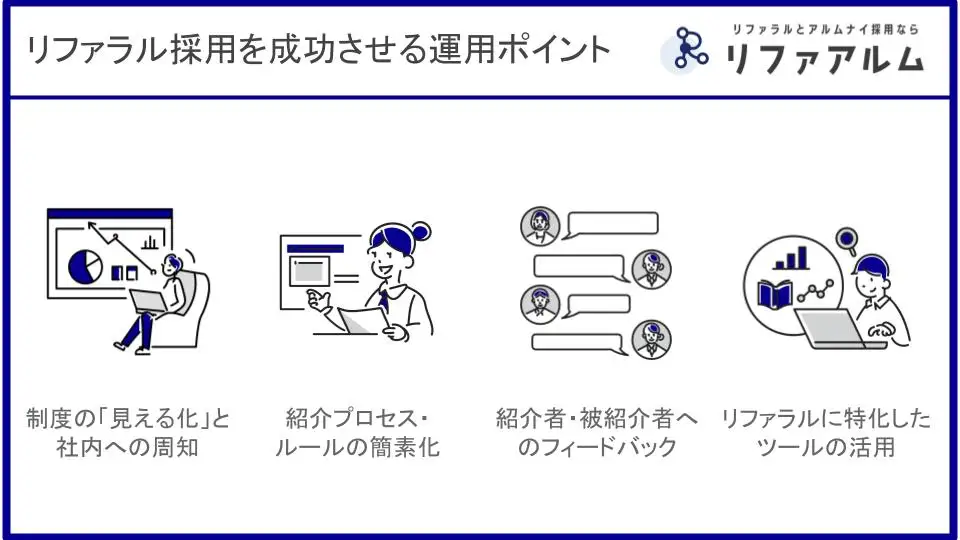 リファラル採用を成功させる運用ポイント

リファラルとアルムナイ採用なら
リファアルム

制度の「見える化」と社内への周知

紹介プロセス・ルールの簡素化

紹介者・被紹介者へのフィードバック

リファラルに特化したツールの活用