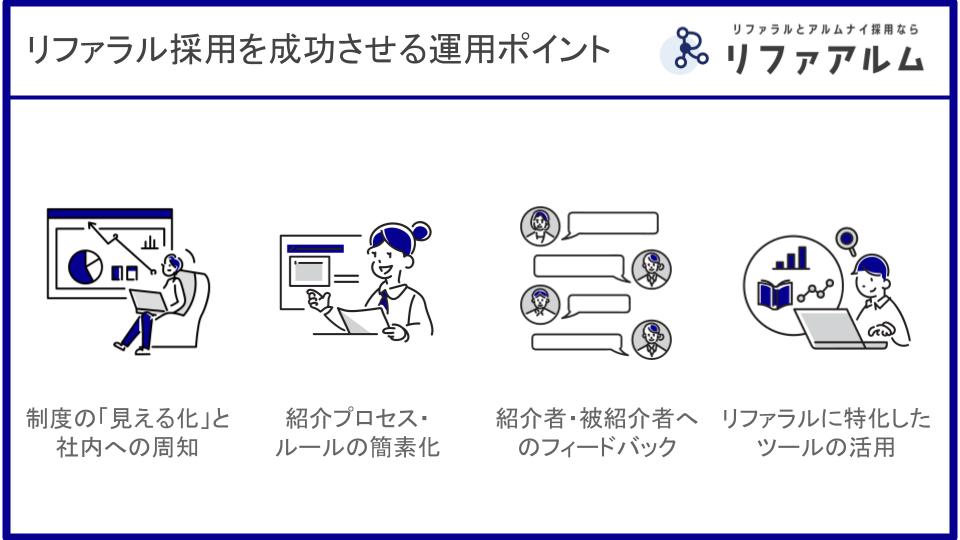 リファラル採用を成功させる運用ポイント

リファラルとアルムナイ採用なら
リファアルム

制度の「見える化」と社内への周知

紹介プロセス・ルールの簡素化

紹介者・被紹介者へのフィードバック

リファラルに特化したツールの活用