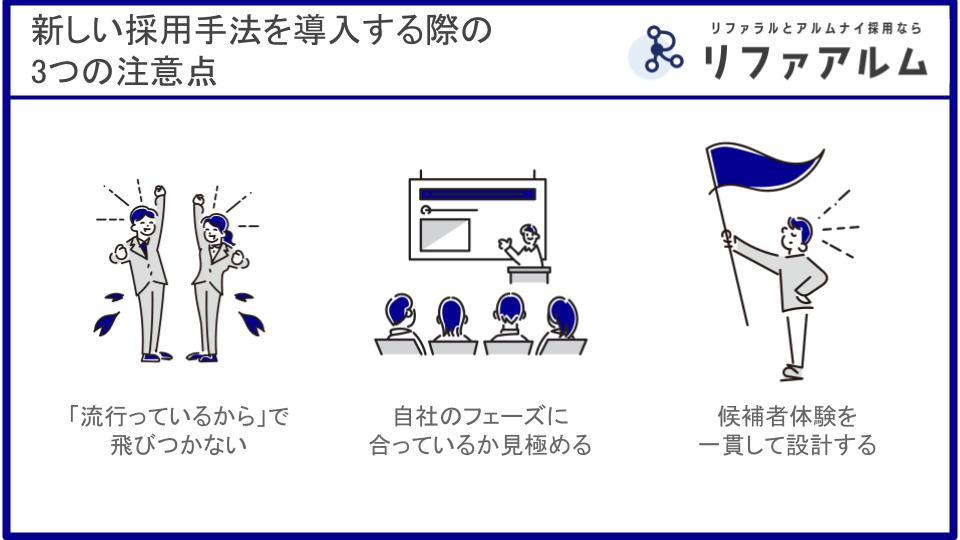 新しい採用手法を導入する際の
3つの注意点

リファラルとアルムナイ採用なら
リファアルム

「流行っているから」で
飛びつかない

自社のフェーズに
合っているか見極める

候補者体験を
一貫して設計する