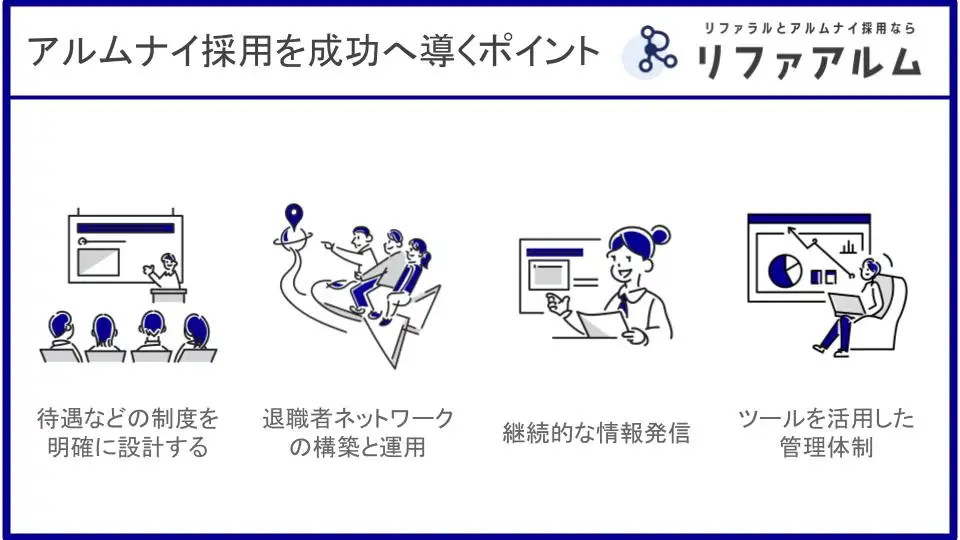 アルムナイ採用を成功へ導くポイント

リファラルとアルムナイ採用なら
リファアルム

待遇などの制度を明確に設計する

退職者ネットワークの構築と運用

継続的な情報発信

ツールを活用した管理体制