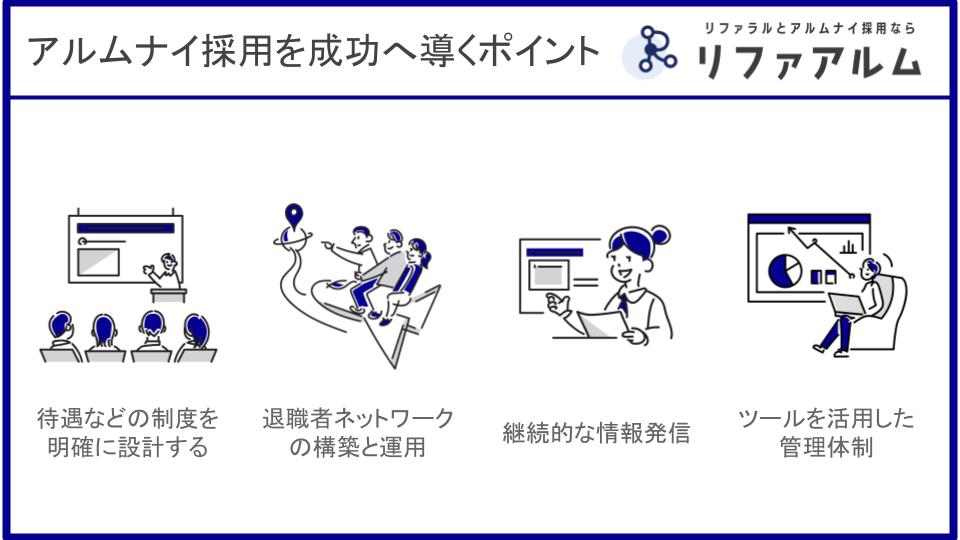 アルムナイ採用を成功へ導くポイント

リファラルとアルムナイ採用なら
リファアルム

待遇などの制度を明確に設計する

退職者ネットワークの構築と運用

継続的な情報発信

ツールを活用した管理体制