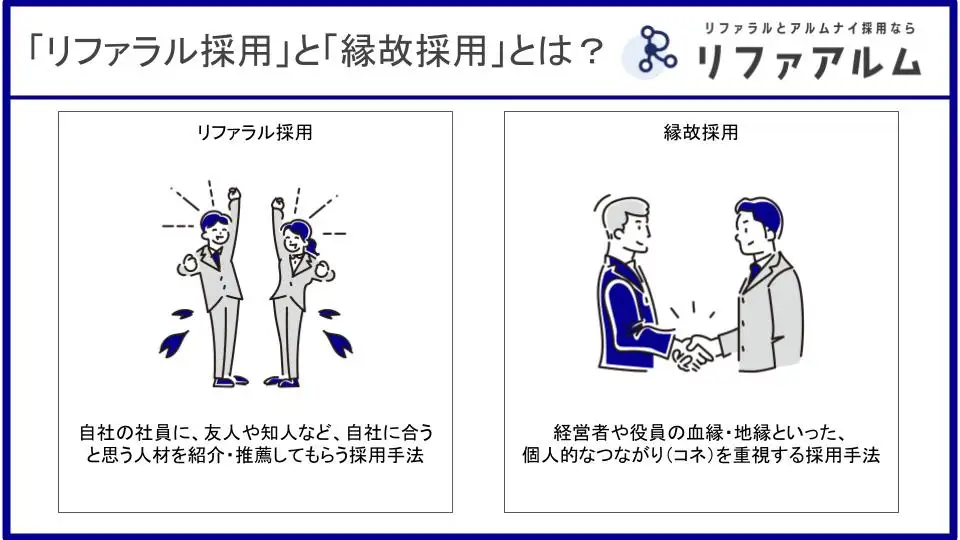 「リファラル採用」と「縁故採用」とは？

リファラルとアルムナイ採用なら
リファアルム

リファラル採用

自社の社員に、友人や知人など、自社に合うと思う人材を紹介・推薦してもらう採用手法

縁故採用

経営者や役員の血縁・地縁といった、個人的なつながり（コネ）を重視する採用手法