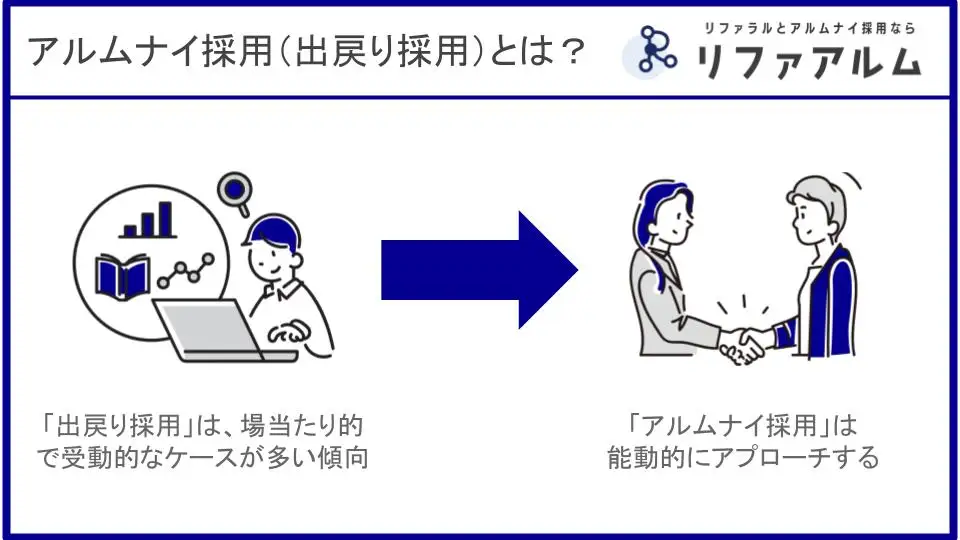 アルムナイ採用(出戻り採用)とは?

リファラルとアルムナイ採用なら
リファアルム

「出戻り採用」は、場当たり的で受動的なケースが多い傾向

「アルムナイ採用」は能動的にアプローチする