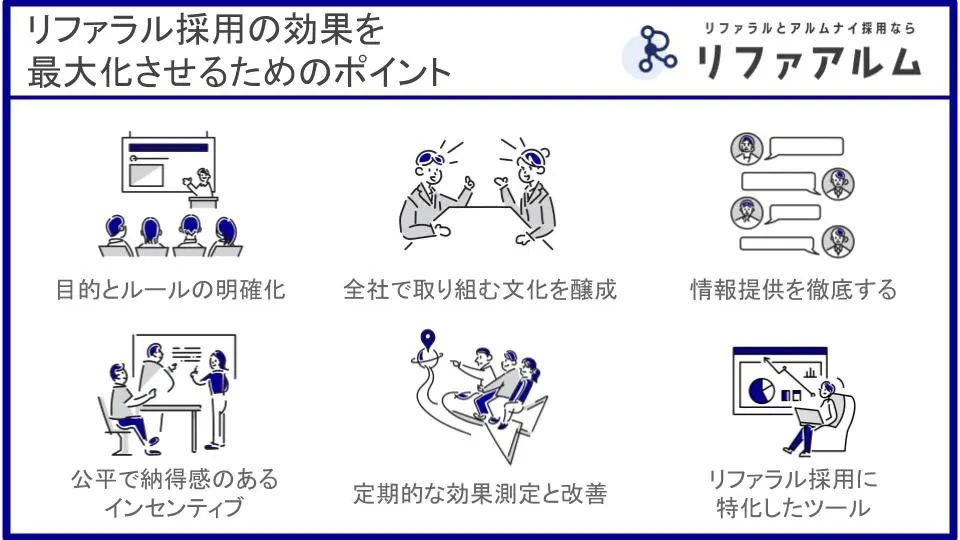 リファラル採用の効果を
最大化させるためのポイント

リファラルとアルムナイ採用なら
リファアルム

目的とルールの明確化

全社で取り組む文化を醸成

情報提供を徹底する

公平で納得感のある
インセンティブ

定期的な効果測定と改善

リファラル採用に
特化したツール