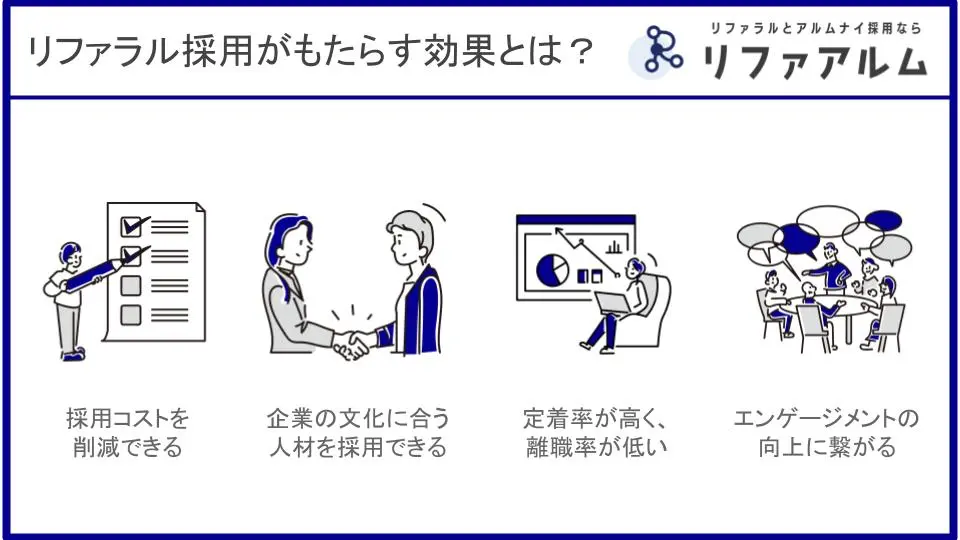 リファラル採用がもたらす効果とは？

リファラルとアルムナイ採用なら
リファアルム

採用コストを削減できる

企業の文化に合う人材を採用できる

定着率が高く、離職率が低い

エンゲージメントの向上に繋がる