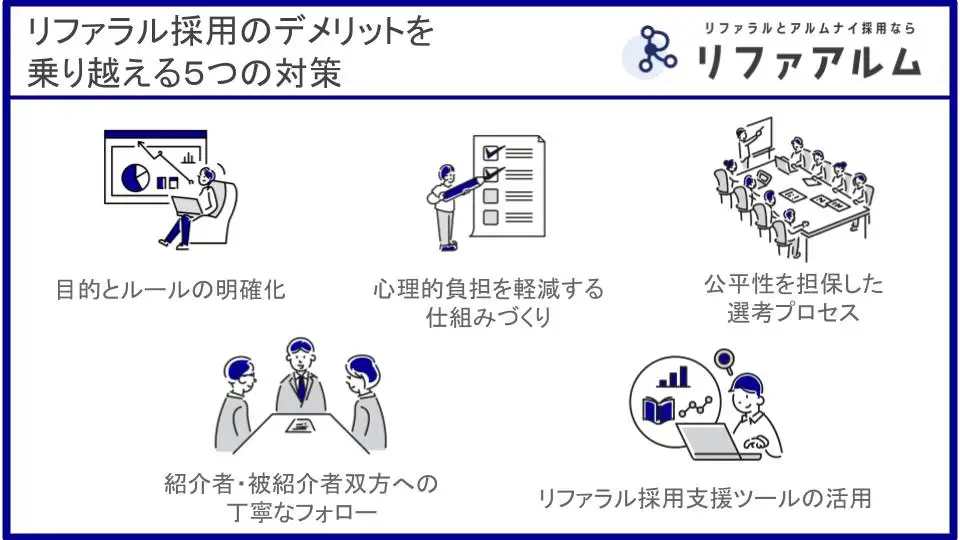 リファラル採用のデメリットを乗り越える5つの対策

リファラルとアルムナイ採用なら
リファアルム

目的とルールの明確化

心理的負担を軽減する仕組みづくり

公平性を担保した選考プロセス

紹介者・被紹介者双方への丁寧なフォロー

リファラル採用支援ツールの活用