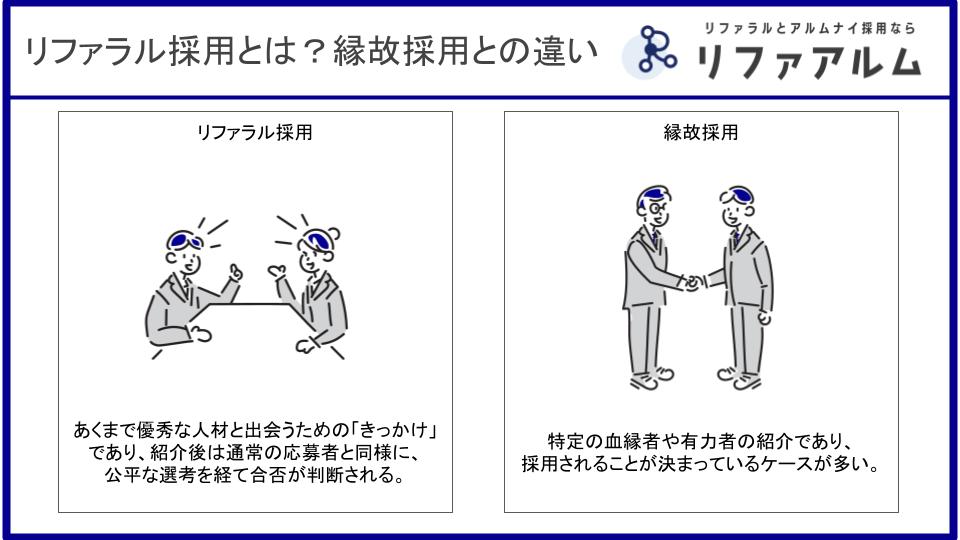 リファラル採用とは？縁故採用との違い

リファラルとアルムナイ採用なら
リファアルム

リファラル採用

あくまで優秀な人材と出会うための「きっかけ」であり、紹介後は通常の応募者と同様に、公平な選考を経て合否が判断される。

縁故採用

特定の血縁者や有力者の紹介であり、採用されることが決まっているケースが多い。