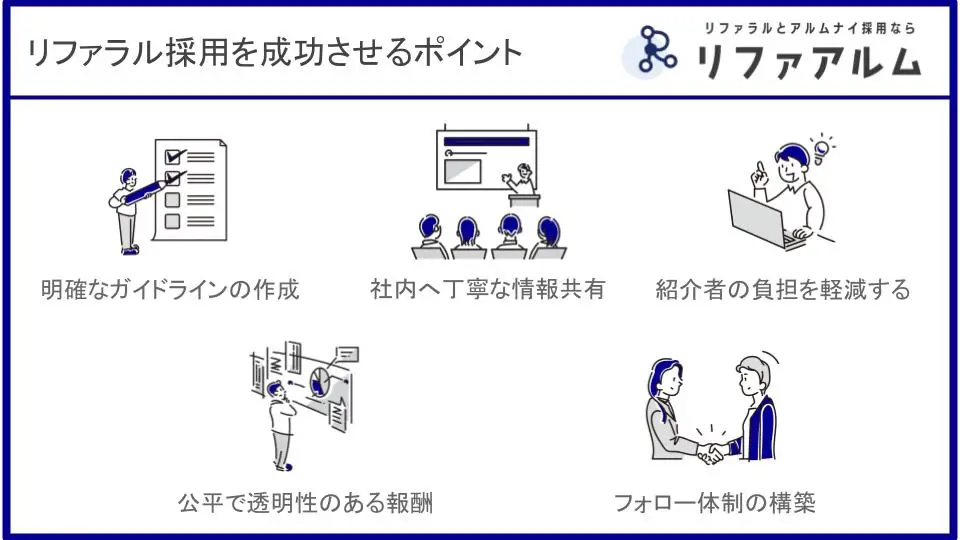 リファラル採用を成功させるポイント

リファラルとアルムナイ採用なら
リファアルム

明確なガイドラインの作成

社内へ丁寧な情報共有

紹介者の負担を軽減する

公平で透明性のある報酬

フォロー体制の構築