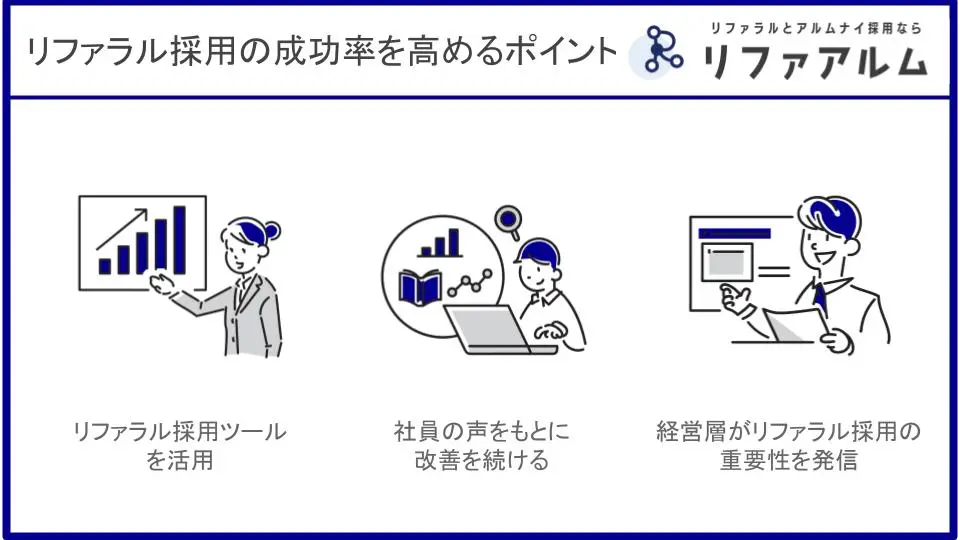 リファラル採用の成功率を高めるポイント

リファラルとアルムナイ採用なら
リファアルム

リファラル採用ツールを活用

社員の声をもとに改善を続ける

経営層がリファラル採用の重要性を発信