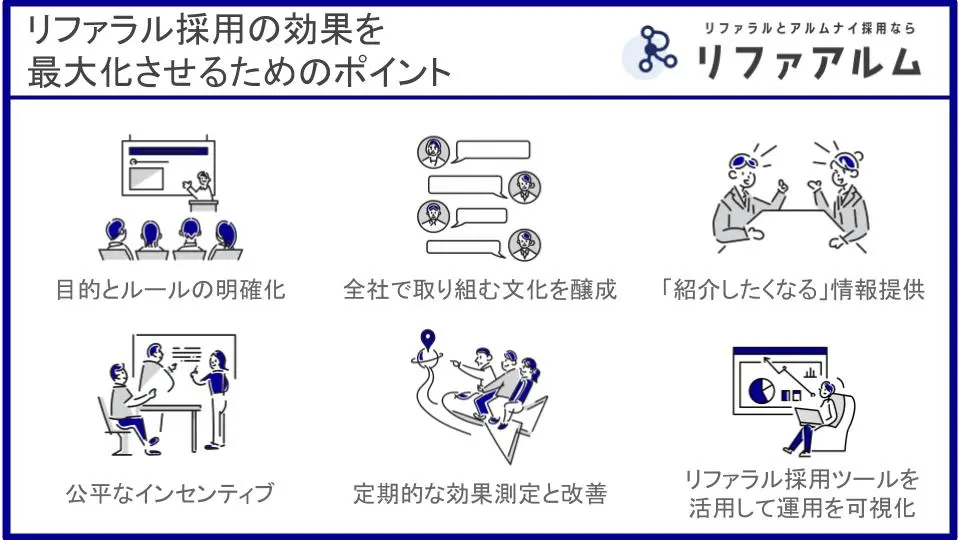 リファラル採用の効果を
最大化させるためのポイント

リファラルとアルムナイ採用なら
リファアルム

目的とルールの明確化

全社で取り組む文化を醸成

「紹介したくなる」情報提供

公平なインセンティブ

定期的な効果測定と改善

リファラル採用ツールを
活用して運用を可視化