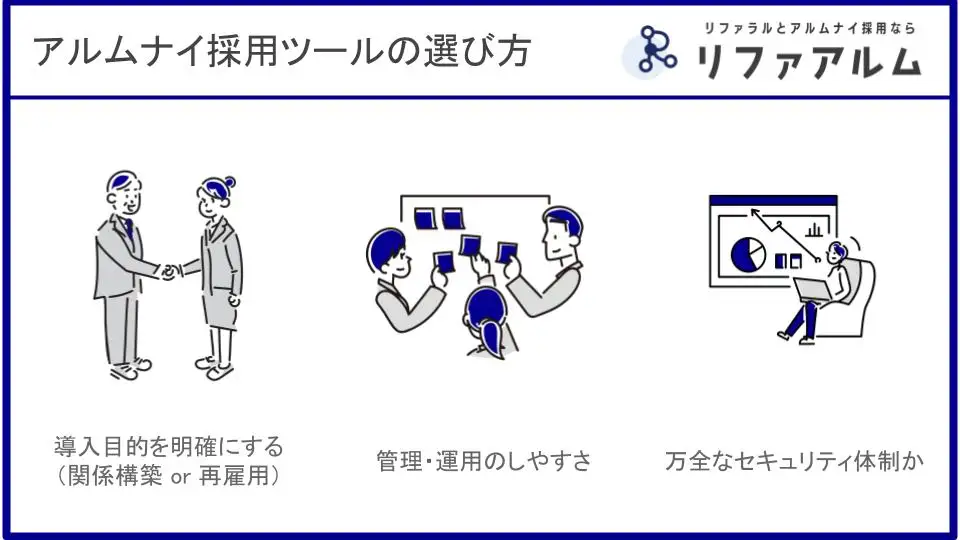 アルムナイ採用ツールの選び方

リファラルとアルムナイ採用なら
リファアルム

導入目的を明確にする
（関係構築 or 再雇用）

管理・運用のしやすさ

万全なセキュリティ体制か