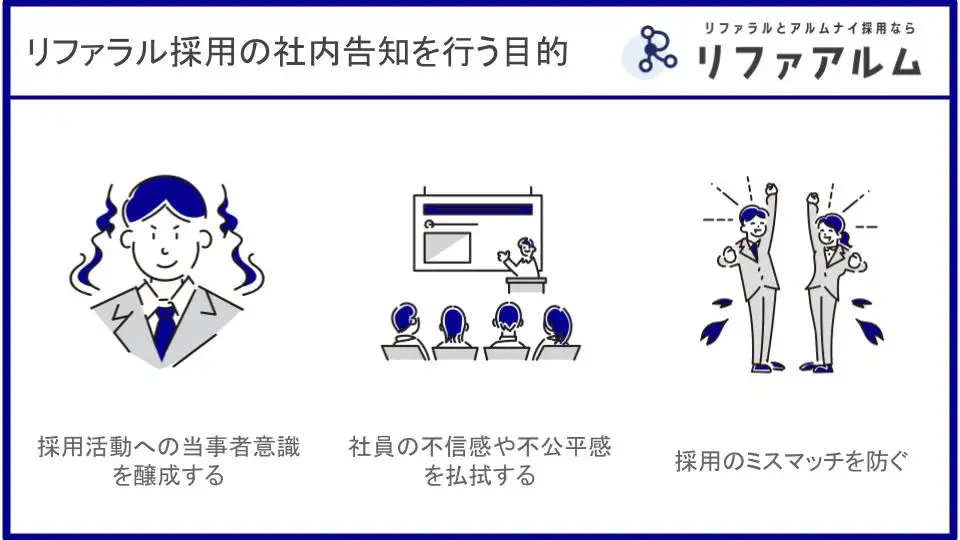 リファラル採用の社内告知を行う目的

リファラルとアルムナイ採用なら
リファアルム

採用活動への当事者意識を醸成する

社員の不信感や不公平感を払拭する

採用のミスマッチを防ぐ