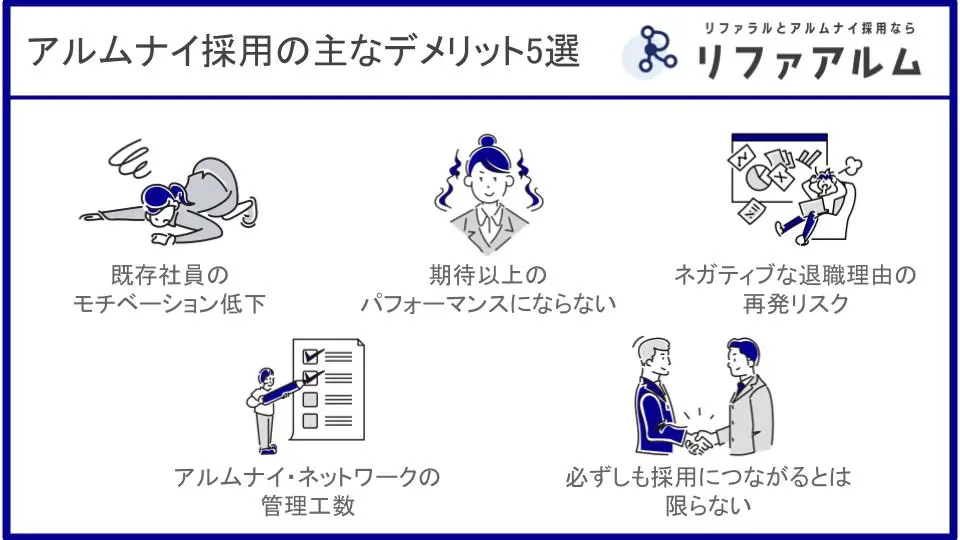 アルムナイ採用の主なデメリット5選

リファラルとアルムナイ採用なら
リファアルム

既存社員の
モチベーション低下

期待以上の
パフォーマンスにならない

ネガティブな退職理由の
再発リスク

アルムナイ・ネットワークの
管理工数

必ずしも採用につながるとは
限らない