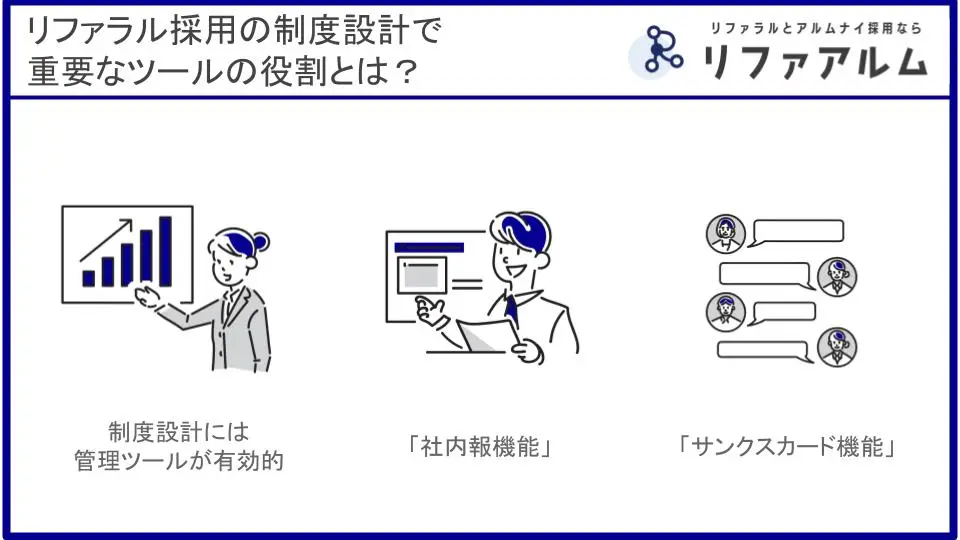 リファラル採用の制度設計で
重要なツールの役割とは？

リファラルとアルムナイ採用なら
リファアルム

制度設計には
管理ツールが有効的

「社内報機能」

「サンクスカード機能」