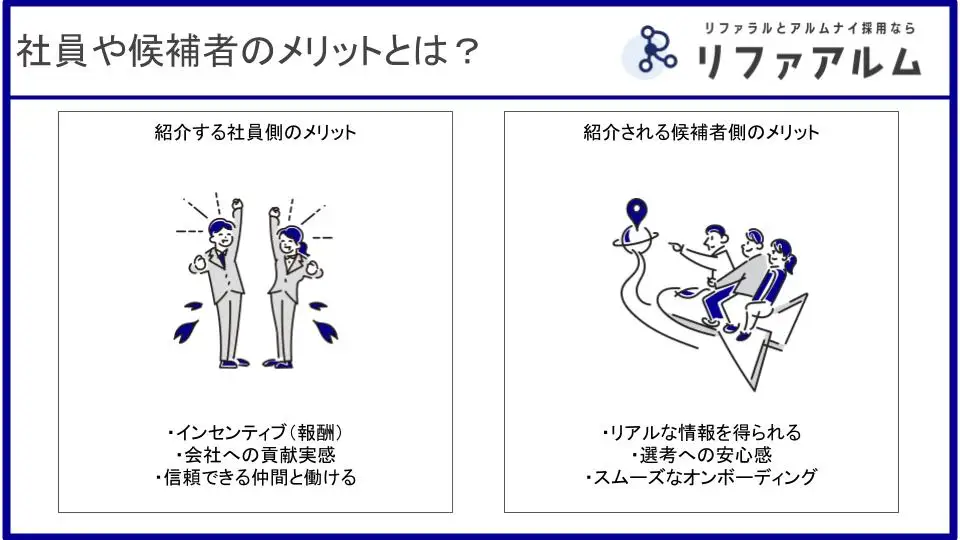 社員や候補者のメリットとは？

リファラルとアルムナイ採用なら
リファアルム

紹介する社員側のメリット

・インセンティブ（報酬）
・会社への貢献実感
・信頼できる仲間と働ける

紹介される候補者側のメリット

・リアルな情報を得られる
・選考への安心感
・スムーズなオンボーディング