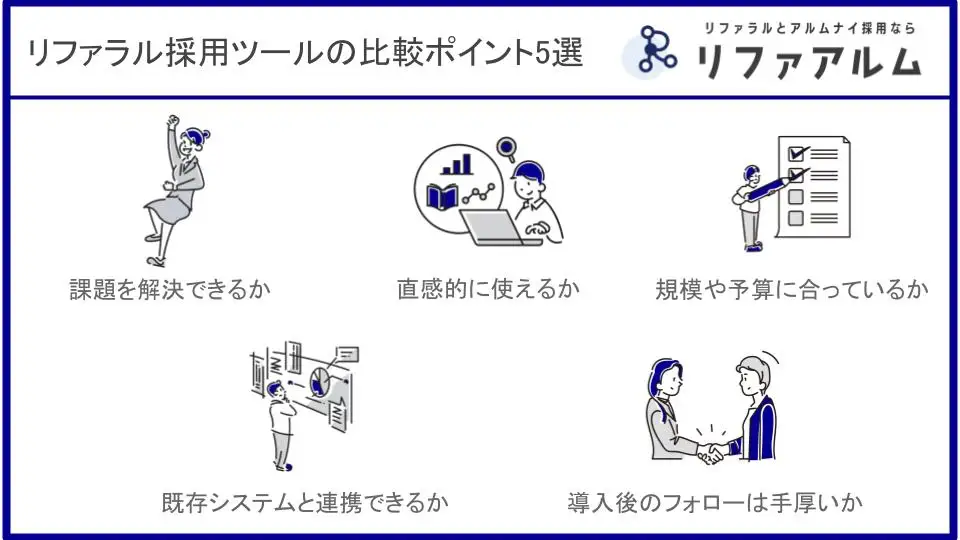 リファラル採用ツールの比較ポイント5選

リファラルとアルムナイ採用なら
リファアルム

課題を解決できるか

直感的に使えるか

規模や予算に合っているか

既存システムと連携できるか

導入後のフォローは手厚いか