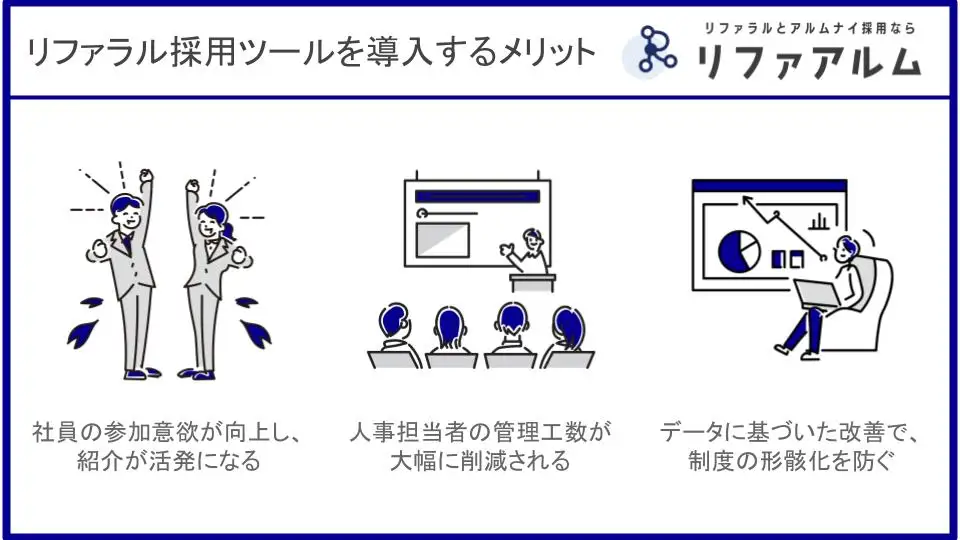 リファラル採用ツールを導入するメリット

リファラルとアルムナイ採用なら
リファアルム

社員の参加意欲が向上し、紹介が活発になる

人事担当者の管理工数が大幅に削減される

データに基づいた改善で、制度の形骸化を防ぐ