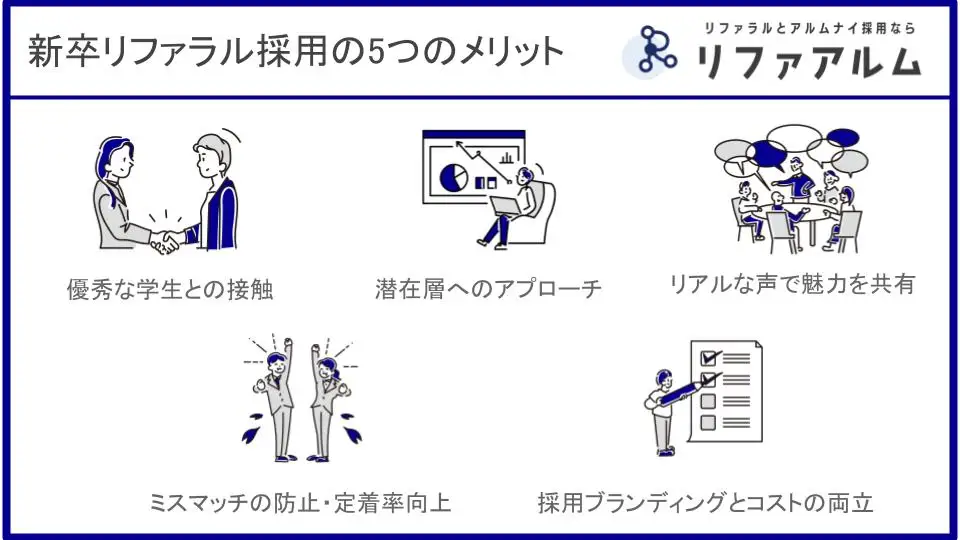 新卒リファラル採用の5つのメリット

リファラルとアルムナイ採用なら
リファアルム

優秀な学生との接触

潜在層へのアプローチ

リアルな声で魅力を共有

ミスマッチの防止・定着率向上

採用ブランディングとコストの両立