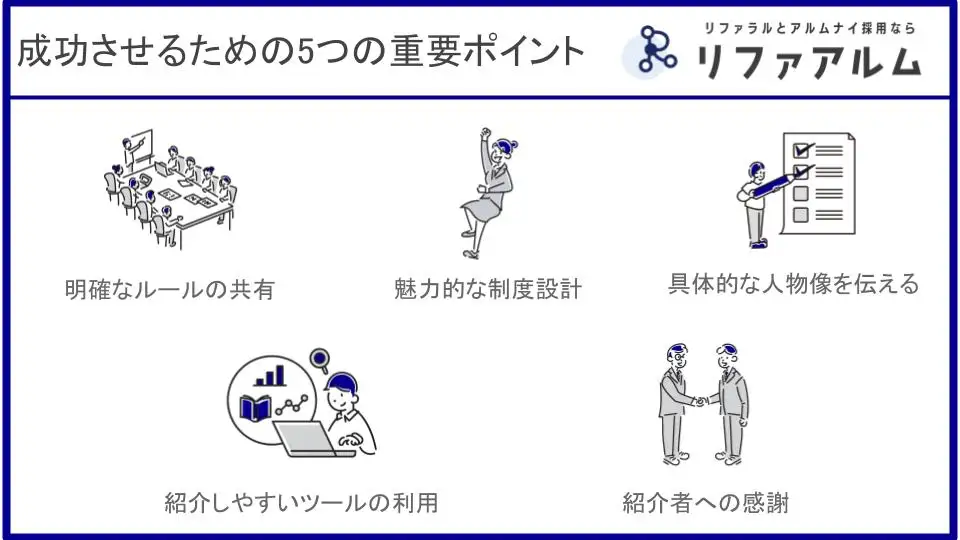 成功させるための5つの重要ポイント

リファラルとアルムナイ採用なら
リファアルム

明確なルールの共有

魅力的な制度設計

具体的な人物像を伝える

紹介しやすいツールの利用

紹介者への感謝