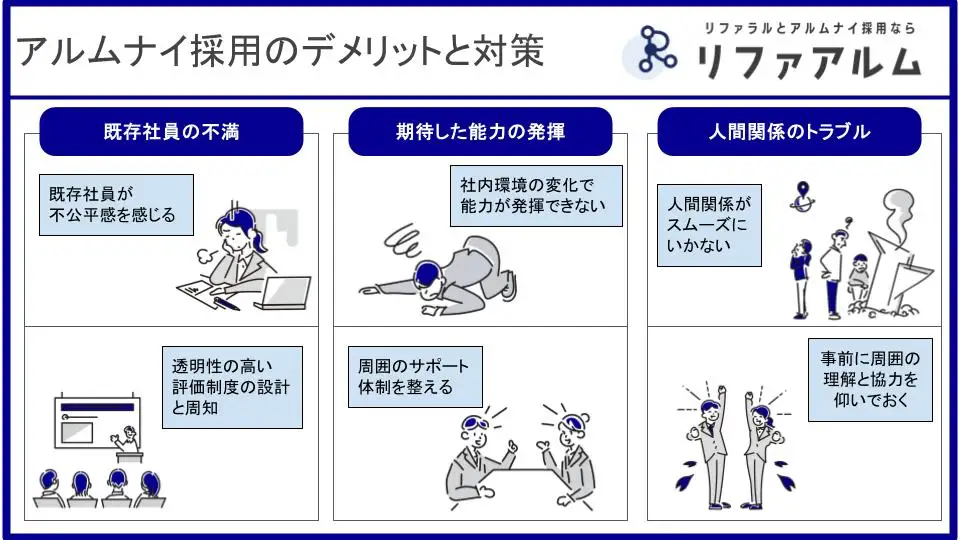 アルムナイ採用のデメリットと対策

リファラルとアルムナイ採用なら
リファアルム

既存社員の不満

既存社員が不公平感を感じる

透明性の高い評価制度の設計と周知

期待した能力の発揮

社内環境の変化で能力が発揮できない

周囲のサポート体制を整える

人間関係のトラブル

人間関係がスムーズにいかない

事前に周囲の理解と協力を仰いでおく